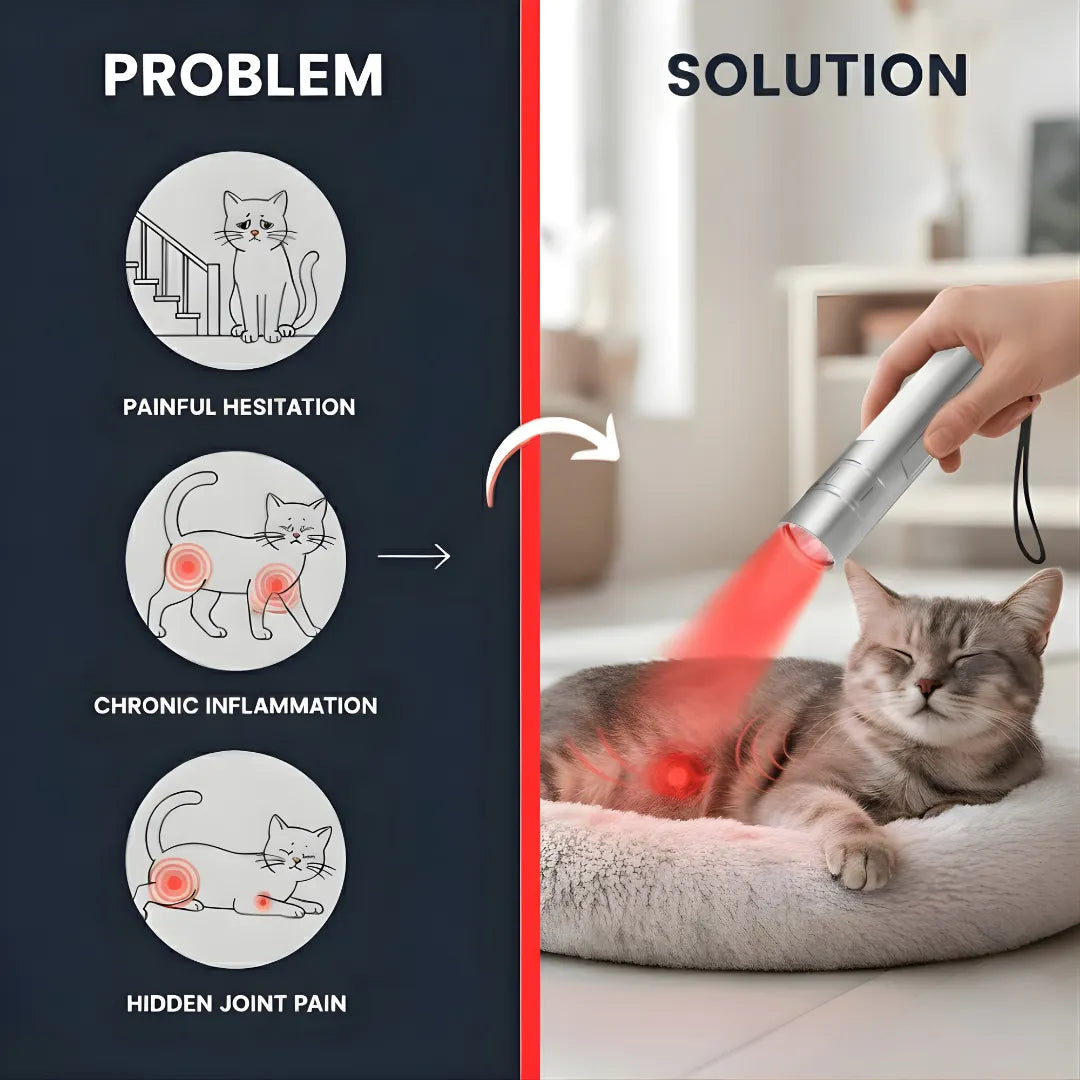 PROBLEM

PAINFUL HESITATION

CHRONIC INFLAMMATION

HIDDEN JOINT PAIN

SOLUTION